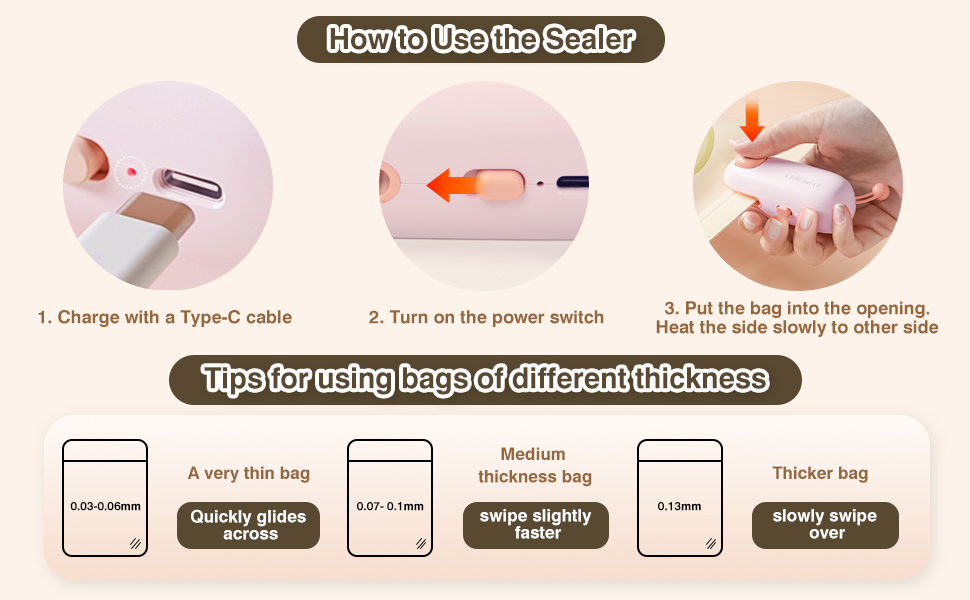 How to Use the Sealer

1. Charge with a Type-C cable

2. Turn on the power switch

3. Put the bag into the opening. Heat the side slowly to other side

Tips for using bags of different thickness

0.03-0.06mm

A very thin bag

Quickly glides across

0.07- 0.1mm

Medium thickness bag

swipe slightly faster

0.13mm

Thicker bag

slowly swipe over